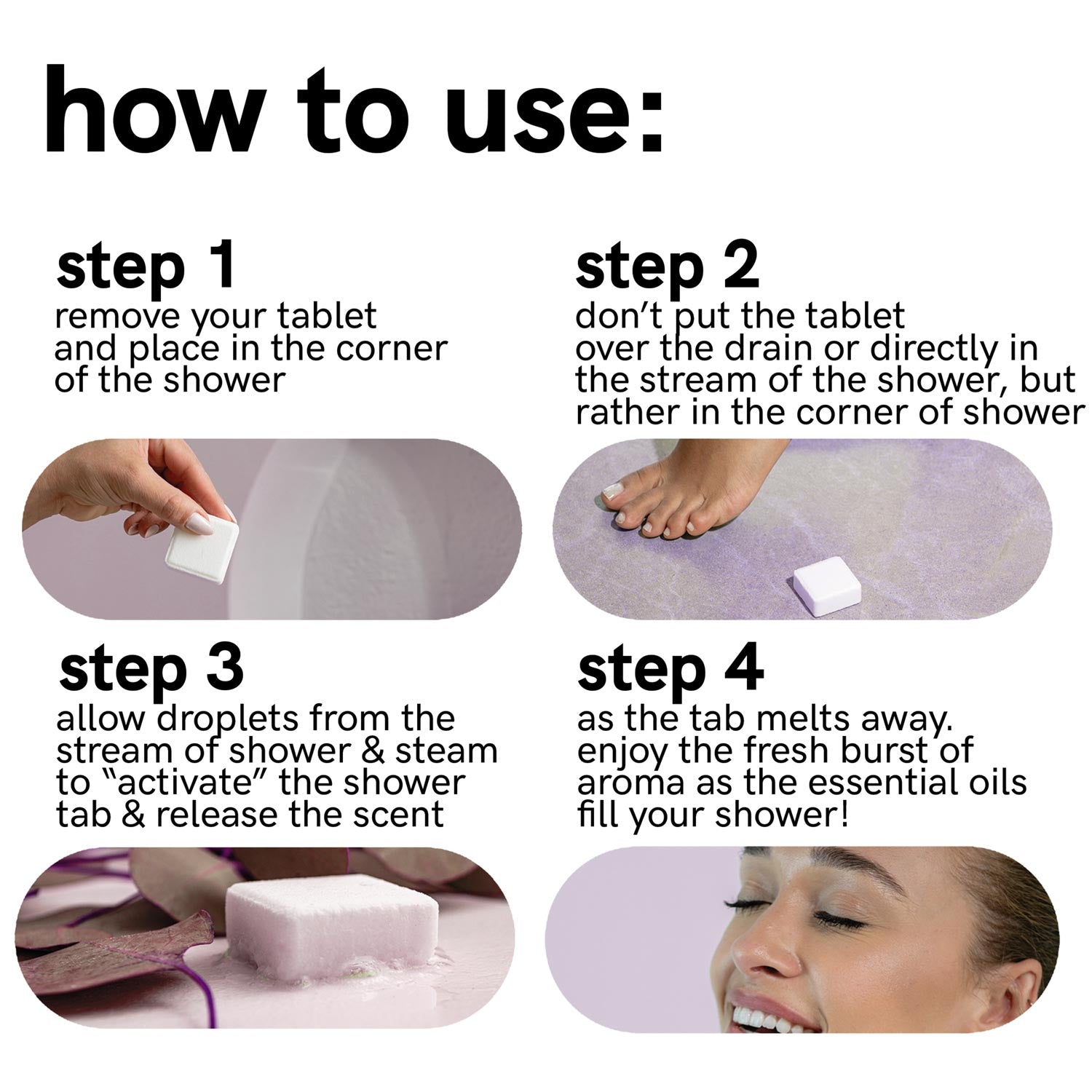 how to use:

step 1
remove your tablet and place in the corner of the shower

step 2
don’t put the tablet over the drain or directly in the stream of the shower, but rather in the corner of shower

step 3
allow droplets from the stream of shower & steam to “activate” the shower tab & release the scent

step 4
as the tab melts away. enjoy the fresh burst of aroma as the essential oils fill your shower!