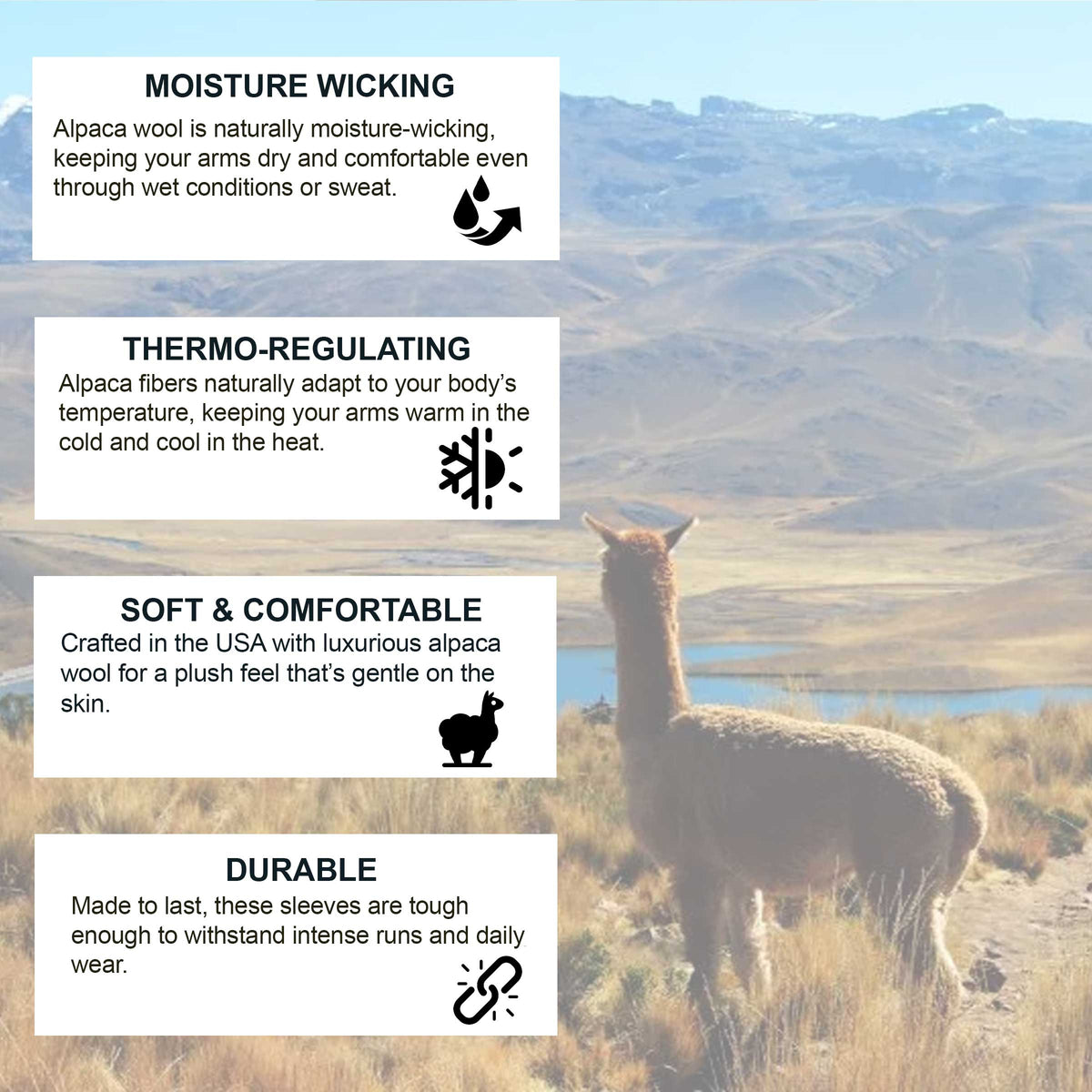 MOISTURE WICKING
Alpaca wool is naturally moisture-wicking, keeping your arms dry and comfortable even through wet conditions or sweat.

THERMO-REGULATING
Alpaca fibers naturally adapt to your body's temperature, keeping your arms warm in the cold and cool in the heat.

SOFT & COMFORTABLE
Crafted in the USA with luxurious alpaca wool for a plush feel that's gentle on the skin.

DURABLE
Made to last, these sleeves are tough enough to withstand intense runs and daily wear.